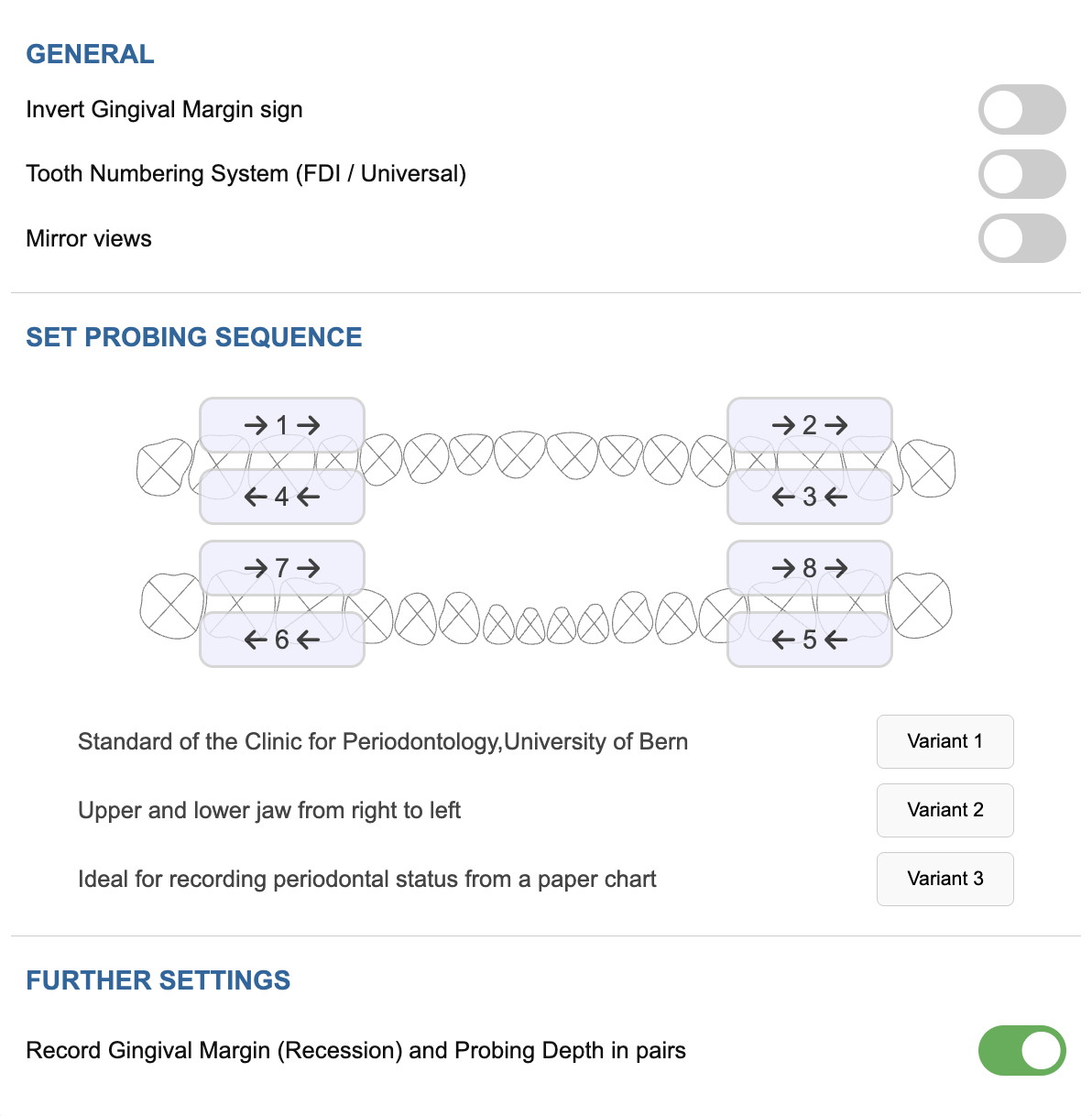 GENERAL

Invert Gingival Margin sign

Tooth Numbering System (FDI / Universal)

Mirror views

SET PROBING SEQUENCE

→ 1 →

→ 2 →

← 4 ←

← 3 ←

→ 7 →

→ 8 →

← 6 ←

← 5 ←

Standard of the Clinic for Periodontology,University of Bern

Variant 1

Upper and lower jaw from right to left

Variant 2

Ideal for recording periodontal status from a paper chart

Variant 3

FURTHER SETTINGS

Record Gingival Margin (Recession) and Probing Depth in pairs